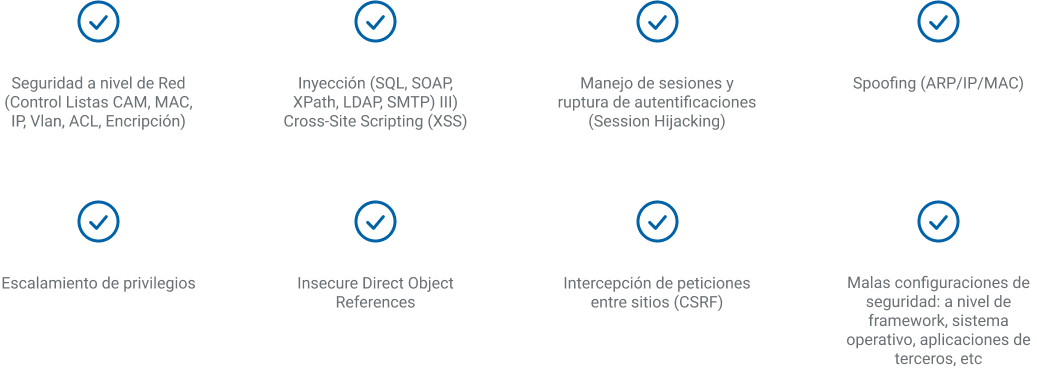 Seguridad a nivel de Red (Control Listas CAM, MAC, IP, Vlan, ACL, Encripción)

Inyección (SQL, SOAP, XPath, LDAP, SMTP) III) Cross-Site Scripting (XSS)

Manejo de sesiones y ruptura de autentificaciones (Session Hijacking)

Spoofing (ARP/IP/MAC)

Escalamiento de privilegios

Insecure Direct Object References

Intercepción de peticiones entre sitios (CSRF)

Malas configuraciones de seguridad: a nivel de framework, sistema operativo, aplicaciones de terceros, etc